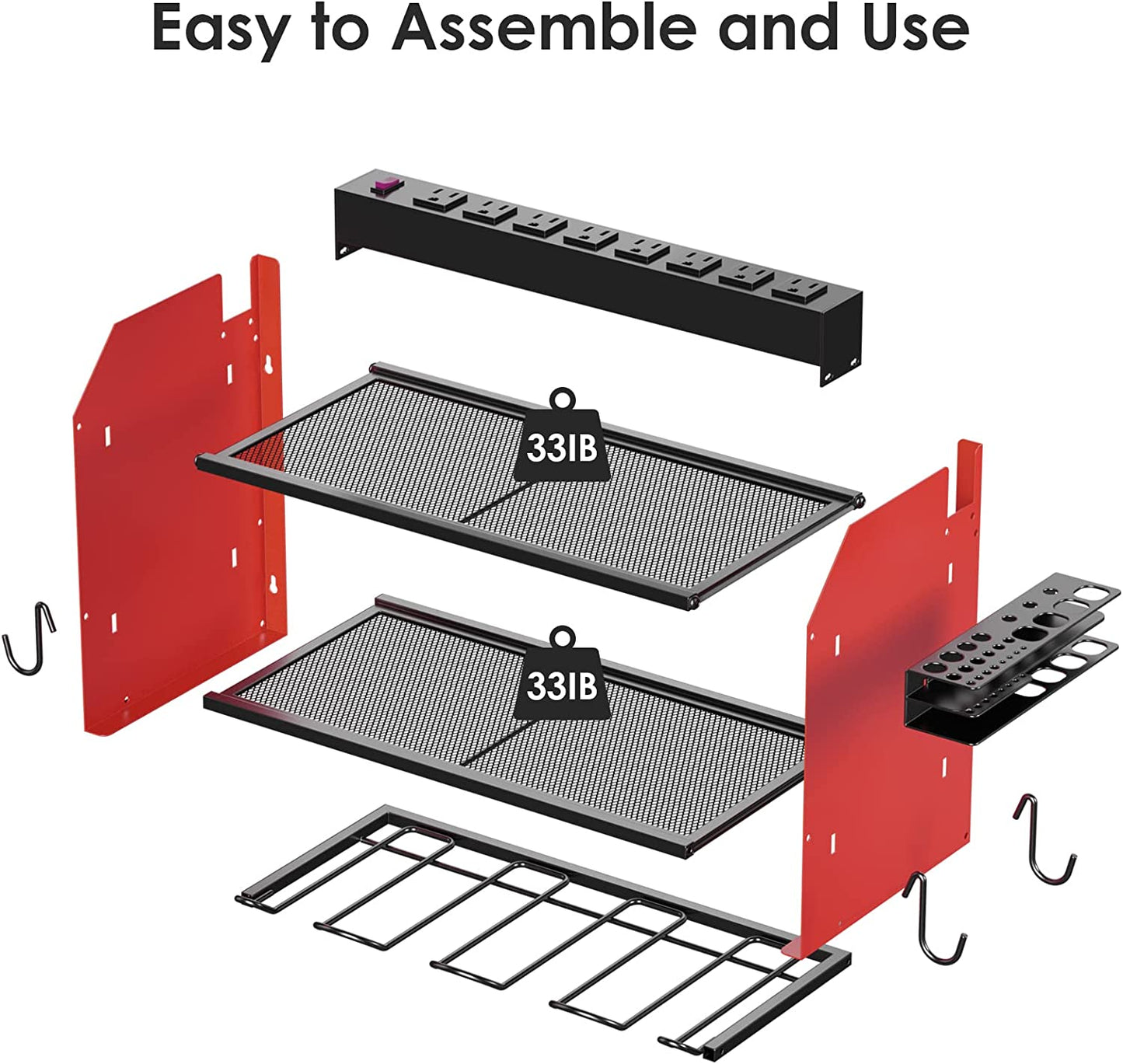 Easy to Assemble and Use

33IB

33IB